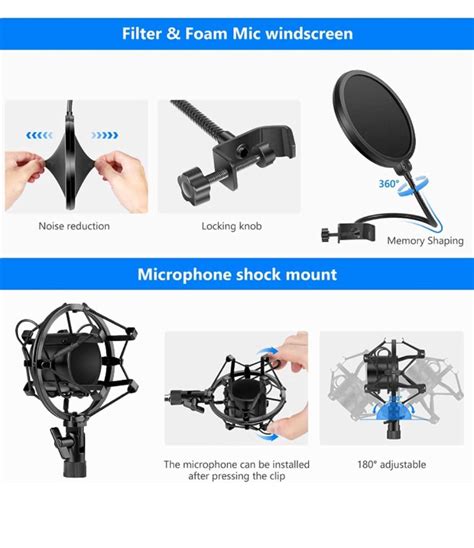 Filter & Foam Mic windscreen

Noise reduction

Locking knob

360°

Memory Shaping

Microphone shock mount

The microphone can be installed after pressing the clip

180° adjustable