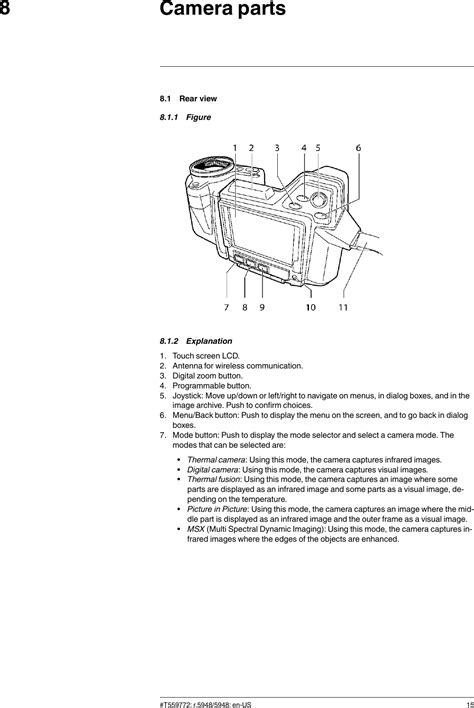 8 Camera parts

8.1 Rear view

8.1.1 Figure

1 2 3 4 5 6

7 8 9 10 11

8.1.2 Explanation

1. Touch screen LCD.
2. Antenna for wireless communication.
3. Digital zoom button.
4. Programmable button.
5. Joystick: Move up/down or left/right to navigate on menus, in dialog boxes, and in the image archive. Push to confirm choices.
6. Menu/Back button: Push to display the menu on the screen, and to go back in dialog boxes.
7. Mode button: Push to display the mode selector and select a camera mode. The modes that can be selected are:

• Thermal camera: Using this mode, the camera captures infrared images.
• Digital camera: Using this mode, the camera captures visual images.
• Thermal fusion: Using this mode, the camera captures an image where some parts are displayed as an infrared image and some parts as a visual image, depending on the temperature.
• Picture in Picture: Using this mode, the camera captures an image where the middle part is displayed as an infrared image and the outer frame as a visual image.
• MSX (Multi Spectral Dynamic Imaging): Using this mode, the camera captures infrared images where the edges of the objects are enhanced.

#T559772; r.5948/5948; en-US 15