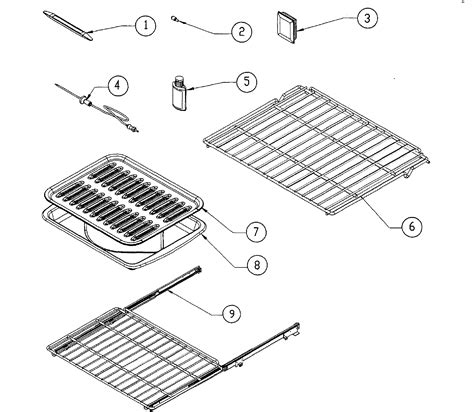 1
2
3
4
5
6
7
8
9