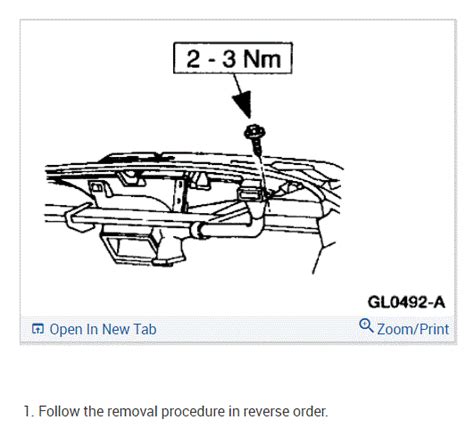 2 - 3 Nm

GL0492-A

Open In New Tab

Zoom/Print

1. Follow the removal procedure in reverse order.