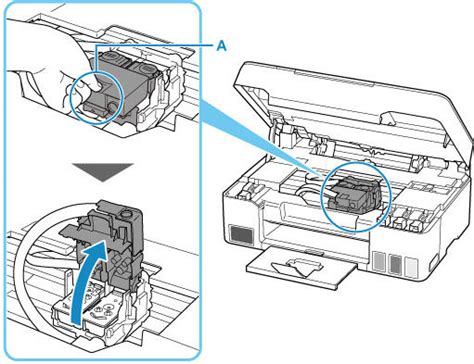 A