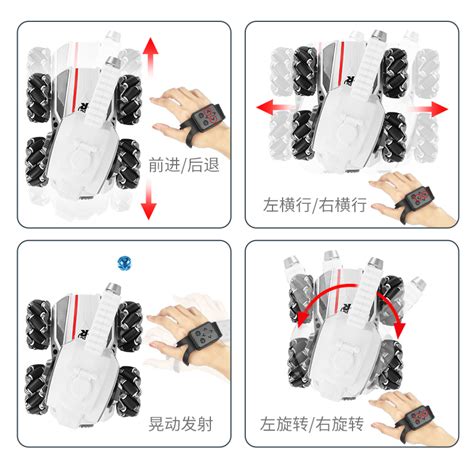 前进/后退

左横行/右横行

晃动发射

左旋转/右旋转