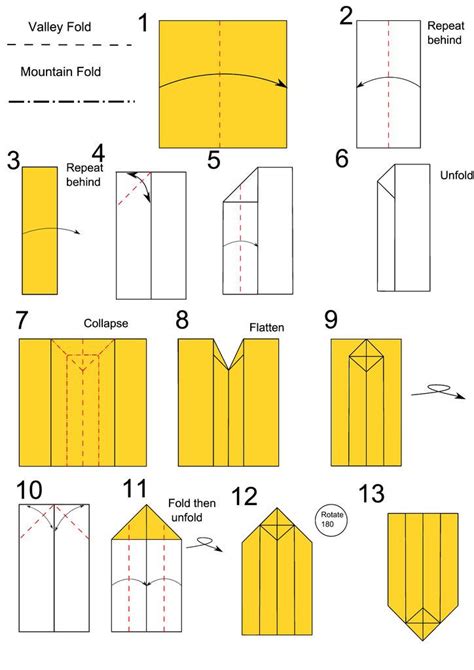 Valley Fold

Mountain Fold

1

2

Repeat behind

3

Repeat behind

4

5

6

Unfold

7

Collapse

8

Flatten

9

10

11

Fold then unfold

12

Rotate 180

13