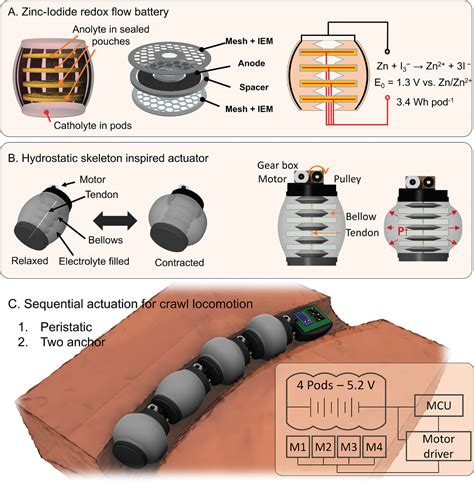 A. Zinc-Iodide redox flow battery

Anolyte in sealed pouches

Catholyte in pods

Mesh + IEM

Anode

Spacer

Mesh + IEM

$Zn + I_3^- \rightarrow Zn^{2+} + 3I^-$

$E_0 = 1.3$ V vs. $Zn/Zn^{2+}$

3.4 Wh pod$^{-1}$

B. Hydrostatic skeleton inspired actuator

Motor

Tendon

Bellows

Relaxed

Electrolyte filled

Contracted

Gear box

Motor

Pulley

Bellow

Tendon

P↑

C. Sequential actuation for crawl locomotion

1. Peristatic

2. Two anchor

4 Pods – 5.2 V

MCU

Motor driver

M1

M2

M3

M4