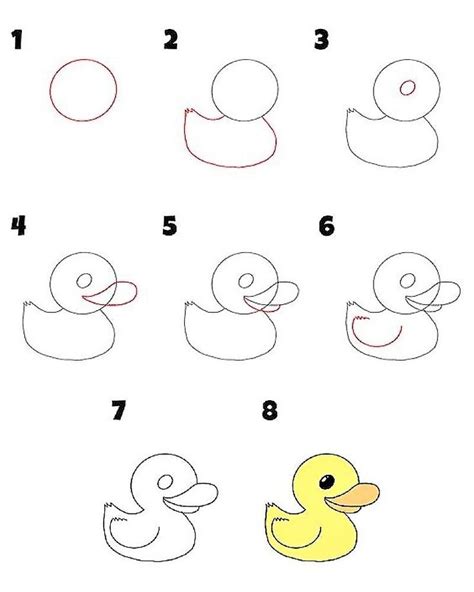 1
2
3
4
5
6
7
8