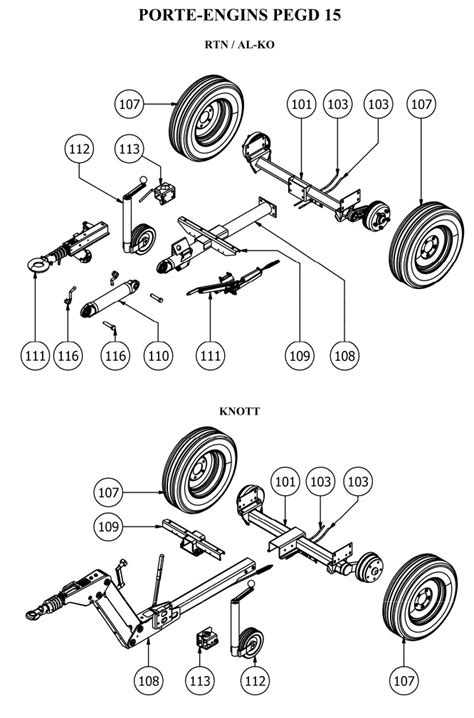 PORTE-ENGINS PEGD 15

RTN / AL-KO

107

101

103

103

107

112

113

111

116

116

110

111

109

108

KNOTT

107

101

103

103

109

108

113

112

107