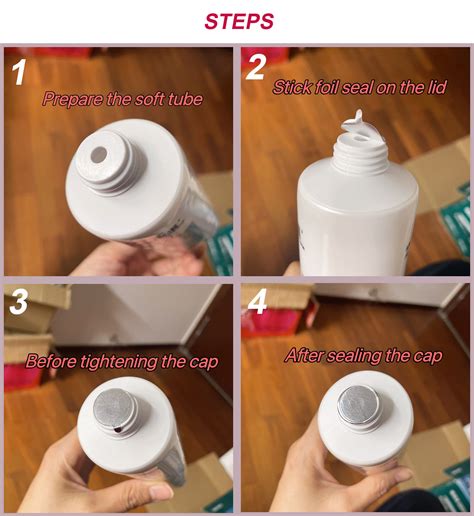 STEPS

1
Prepare the soft tube

2
Stick foil seal on the lid

3
Before tightening the cap

4
After sealing the cap