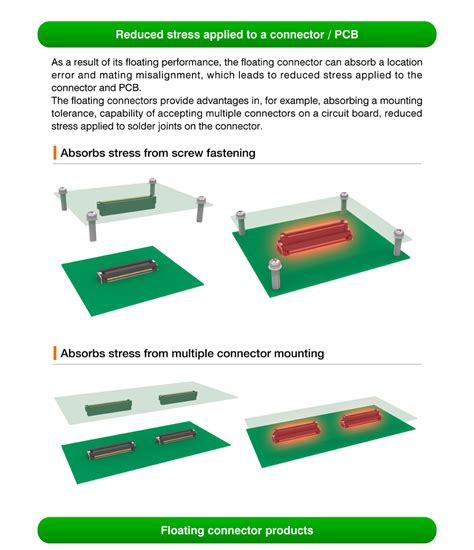 Reduced stress applied to a connector / PCB

As a result of its floating performance, the floating connector can absorb a location error and mating misalignment, which leads to reduced stress applied to the connector and PCB.
The floating connectors provide advantages in, for example, absorbing a mounting tolerance, capability of accepting multiple connectors on a circuit board, reduced stress applied to solder joints on the connector.

Absorbs stress from screw fastening

Absorbs stress from multiple connector mounting

Floating connector products