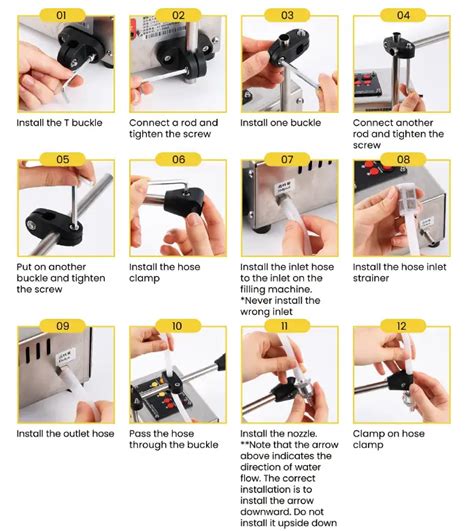 01

Install the T buckle

02

Connect a rod and tighten the screw

03

Install one buckle

04

Connect another rod and tighten the screw

05

Put on another buckle and tighten the screw

06

Install the hose clamp

07

Install the inlet hose to the inlet on the filling machine. *Never install the wrong inlet

08

Install the hose inlet strainer

09

Install the outlet hose

10

Pass the hose through the buckle

11

Install the nozzle. **Note that the arrow above indicates the direction of water flow. The correct installation is to install the arrow downward. Do not install it upside down

12

Clamp on hose clamp