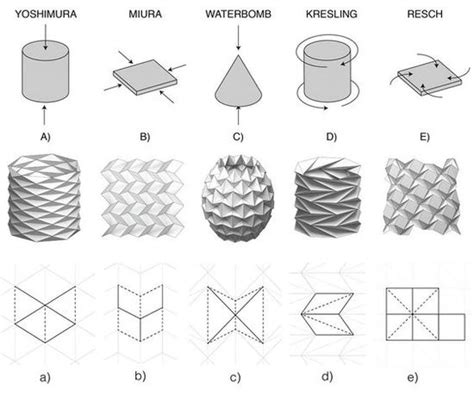 YOSHIMURA MIURA WATERBOMB KRESLING RESCH

A) B) C) D) E)

a) b) c) d) e)