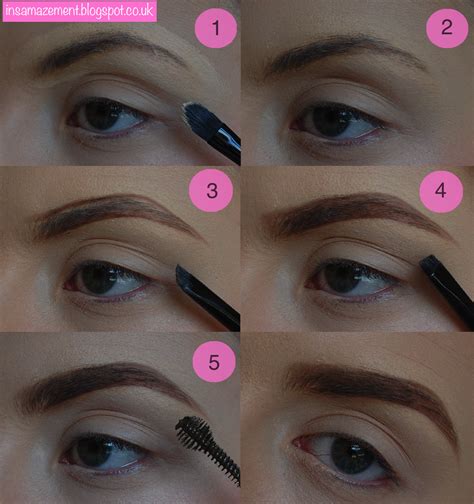 insamazement.blogspot.co.uk

1

2

3

4

5