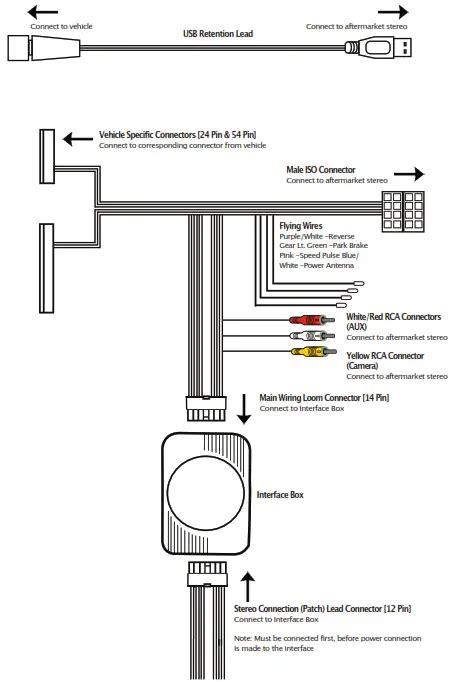 Connect to vehicle

USB Retention Lead

Connect to aftermarket stereo

Vehicle Specific Connectors [24 Pin & 54 Pin]
Connect to corresponding connector from vehicle

Male ISO Connector
Connect to aftermarket stereo

Flying Wires
Purple/White –Reverse
Gear Lt. Green –Park Brake
Pink –Speed Pulse Blue/
White –Power Antenna

White/Red RCA Connectors (AUX)
Connect to aftermarket stereo

Yellow RCA Connector (Camera)
Connect to aftermarket stereo

Main Wiring Loom Connector [14 Pin]
Connect to Interface Box

Interface Box

Stereo Connection (Patch) Lead Connector [12 Pin]
Connect to Interface Box

Note: Must be connected first, before power connection is made to the interface