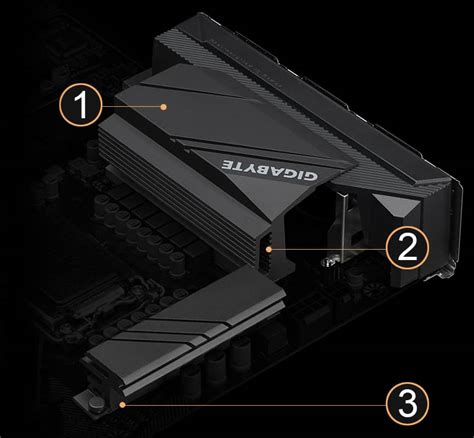 1

GIGABYTE

2

3