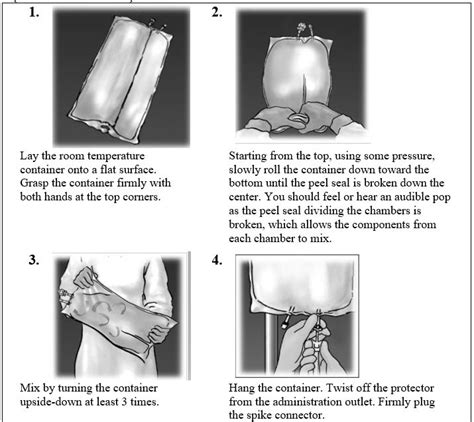 1.

Lay the room temperature container onto a flat surface. Grasp the container firmly with both hands at the top corners.

2.

Starting from the top, using some pressure, slowly roll the container down toward the bottom until the peel seal is broken down the center. You should feel or hear an audible pop as the peel seal dividing the chambers is broken, which allows the components from each chamber to mix.

3.

Mix by turning the container upside-down at least 3 times.

4.

Hang the container. Twist off the protector from the administration outlet. Firmly plug the spike connector.