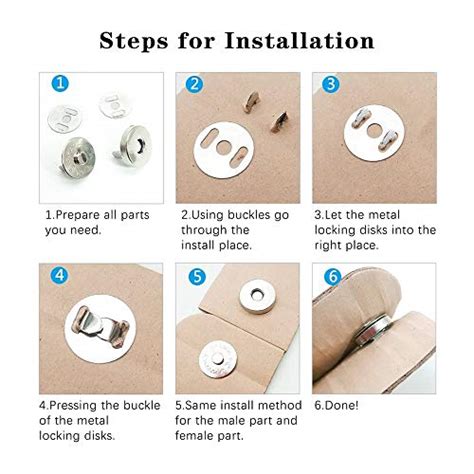 Steps for Installation

1

1.Prepare all parts you need.

2

2.Using buckles go through the install place.

3

3.Let the metal locking disks into the right place.

4

4.Pressing the buckle of the metal locking disks.

5

5.Same install method for the male part and female part.

6

6.Done!