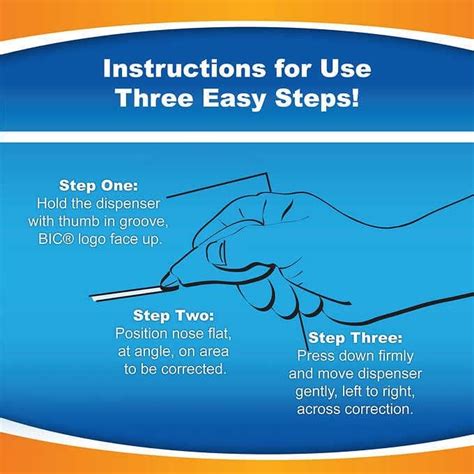 Instructions for Use
Three Easy Steps!

Step One:
Hold the dispenser with thumb in groove, BIC® logo face up.

Step Two:
Position nose flat, at angle, on area to be corrected.

Step Three:
Press down firmly and move dispenser gently, left to right, across correction.