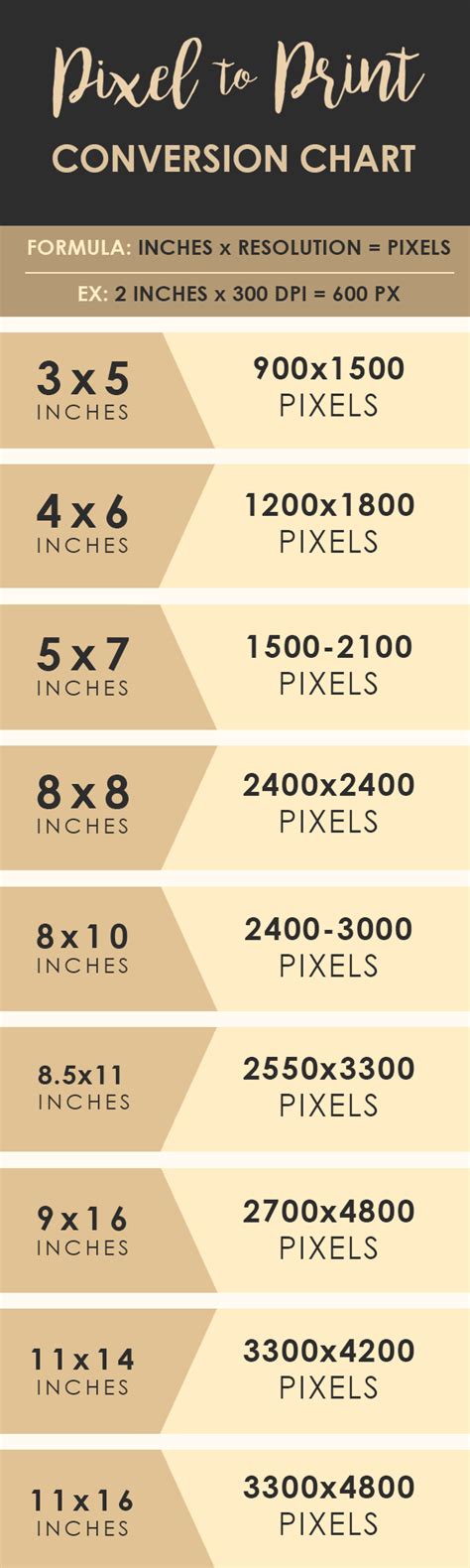 Pixel to Print
CONVERSION CHART

FORMULA: INCHES x RESOLUTION = PIXELS
EX: 2 INCHES x 300 DPI = 600 PX

3 x 5
INCHES
900x1500
PIXELS

4 x 6
INCHES
1200x1800
PIXELS

5 x 7
INCHES
1500-2100
PIXELS

8 x 8
INCHES
2400x2400
PIXELS

8 x 10
INCHES
2400-3000
PIXELS

8.5x11
INCHES
2550x3300
PIXELS

9 x 16
INCHES
2700x4800
PIXELS

11 x 14
INCHES
3300x4200
PIXELS

11 x 16
INCHES
3300x4800
PIXELS