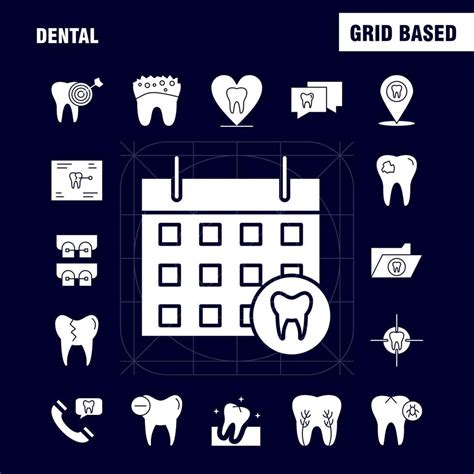 DENTAL

GRID BASED