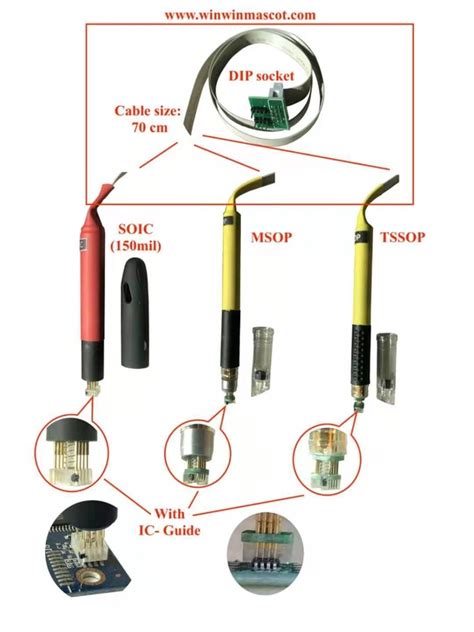 www.winwinmascot.com

DIP socket

Cable size: 70 cm

SOIC (150mil)

MSOP

TSSOP

With IC- Guide