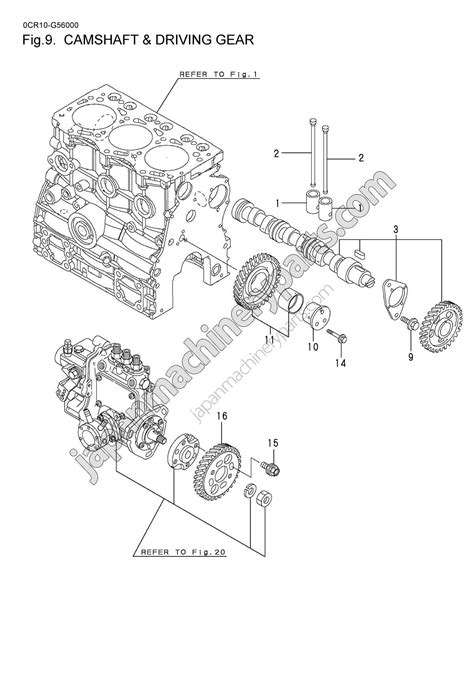 0CR10-G56000
Fig.9. CAMSHAFT & DRIVING GEAR

REFER TO Fig.1

2
2
1
1
3
11
10
14
9
16
15

REFER TO Fig.20

japanmachineryparts.com
japanmachineryparts.com