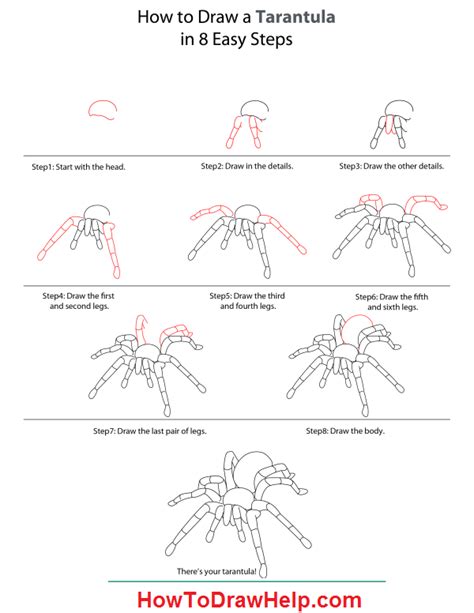 How to Draw a Tarantula
in 8 Easy Steps

Step1: Start with the head.

Step2: Draw in the details.

Step3: Draw the other details.

Step4: Draw the first and second legs.

Step5: Draw the third and fourth legs.

Step6: Draw the fifth and sixth legs.

Step7: Draw the last pair of legs.

Step8: Draw the body.

There's your tarantula!

HowToDrawHelp.com