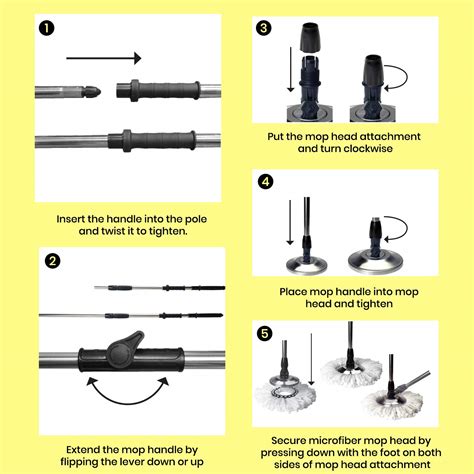 1

Insert the handle into the pole and twist it to tighten.

2

Extend the mop handle by flipping the lever down or up

3

Put the mop head attachment and turn clockwise

4

Place mop handle into mop head and tighten

5

Secure microfiber mop head by pressing down with the foot on both sides of mop head attachment