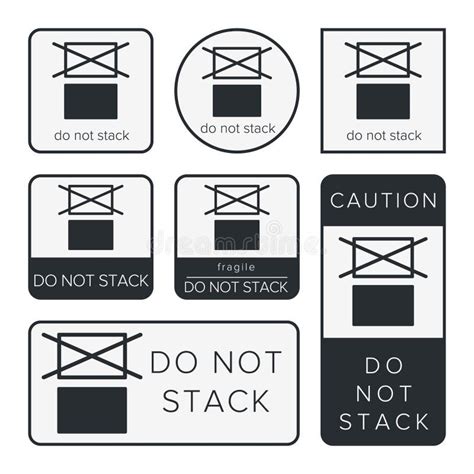 do not stack

do not stack

do not stack

DO NOT STACK

fragile
DO NOT STACK

CAUTION

DO NOT STACK

DO NOT STACK

dreamstime