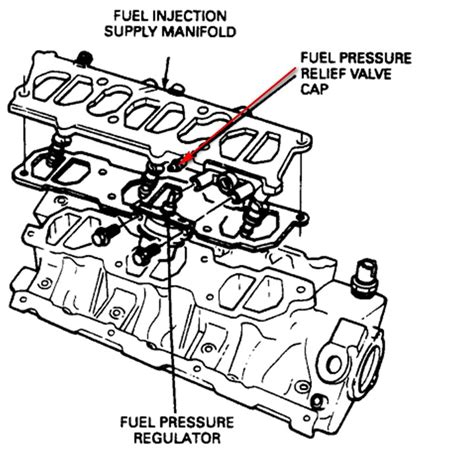 FUEL INJECTION SUPPLY MANIFOLD

FUEL PRESSURE RELIEF VALVE CAP

FUEL PRESSURE REGULATOR