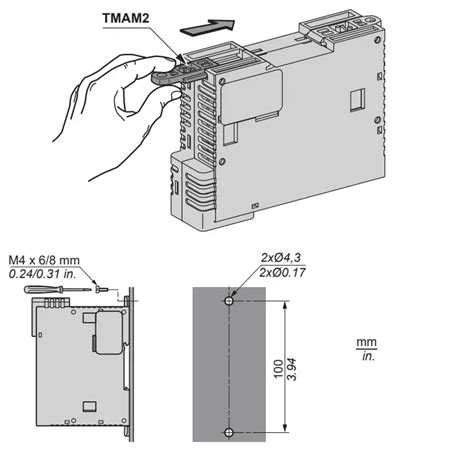 TMAM2

M4 x 6/8 mm
0.24/0.31 in.

2xØ4,3
2xØ0.17

100
3.94

mm
in.