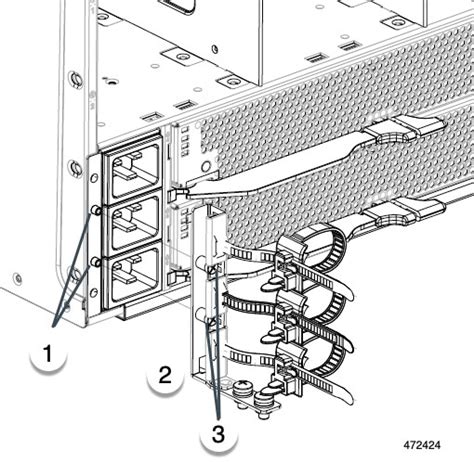 1
2
3
472424