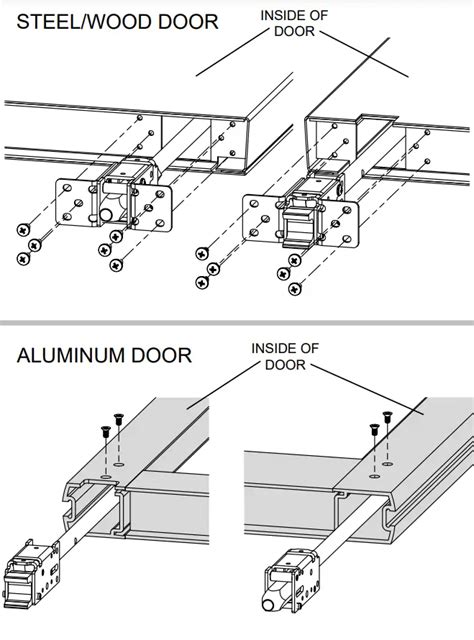 STEEL/WOOD DOOR

INSIDE OF DOOR

ALUMINUM DOOR

INSIDE OF DOOR