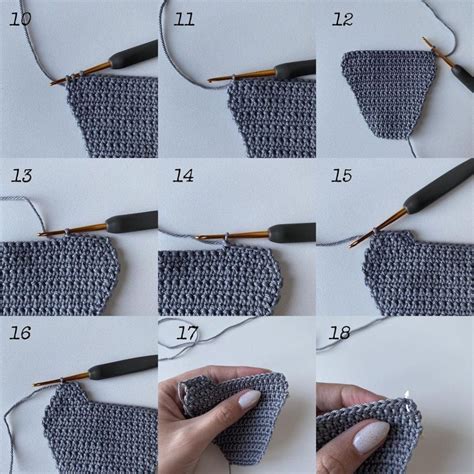 10

11

12

13

14

15

16

17

18