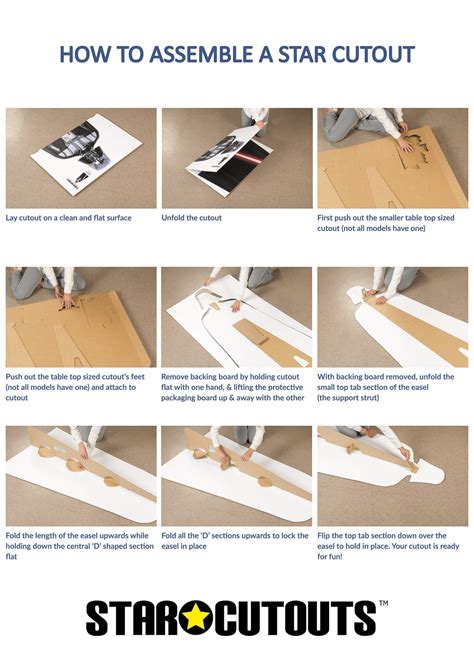 HOW TO ASSEMBLE A STAR CUTOUT

Lay cutout on a clean and flat surface

Unfold the cutout

First push out the smaller table top sized cutout (not all models have one)

Push out the table top sized cutout's feet (not all models have one) and attach to cutout

Remove backing board by holding cutout flat with one hand, & lifting the protective packaging board up & away with the other

With backing board removed, unfold the small top tab section of the easel (the support strut)

Fold the length of the easel upwards while holding down the central 'D' shaped section flat

Fold all the 'D' sections upwards to lock the easel in place

Flip the top tab section down over the easel to hold in place. Your cutout is ready for fun!

STAR CUTOUTS™