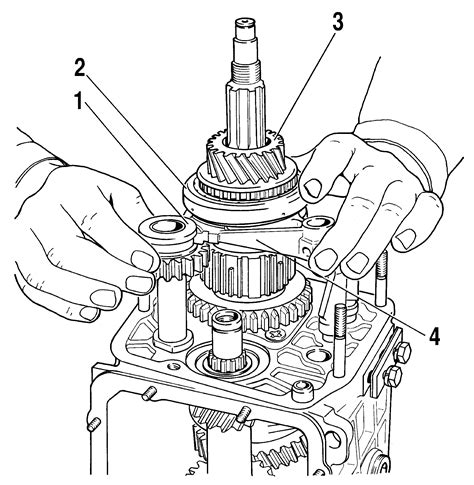 3
2
1
4