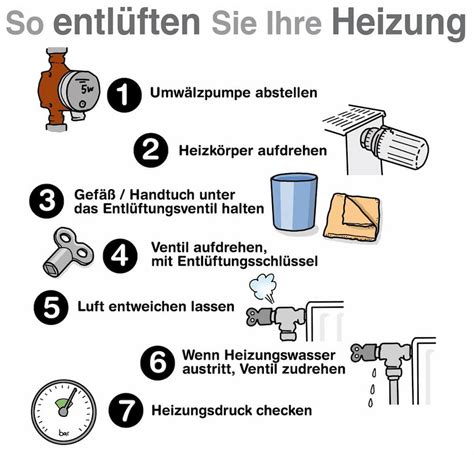 So entlüften Sie Ihre Heizung

5w

1 Umwälzpumpe abstellen

2 Heizkörper aufdrehen

3 Gefäß / Handtuch unter das Entlüftungsventil halten

4 Ventil aufdrehen, mit Entlüftungsschlüssel

5 Luft entweichen lassen

6 Wenn Heizungswasser austritt, Ventil zudrehen

bar

7 Heizungsdruck checken