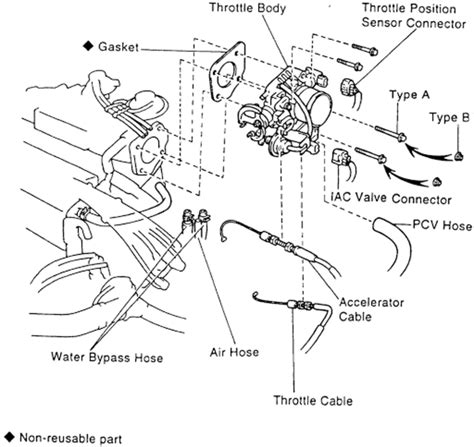 Throttle Body

Throttle Position Sensor Connector

◆ Gasket

Type A

Type B

IAC Valve Connector

PCV Hose

Accelerator Cable

Water Bypass Hose

Air Hose

Throttle Cable

◆ Non-reusable part