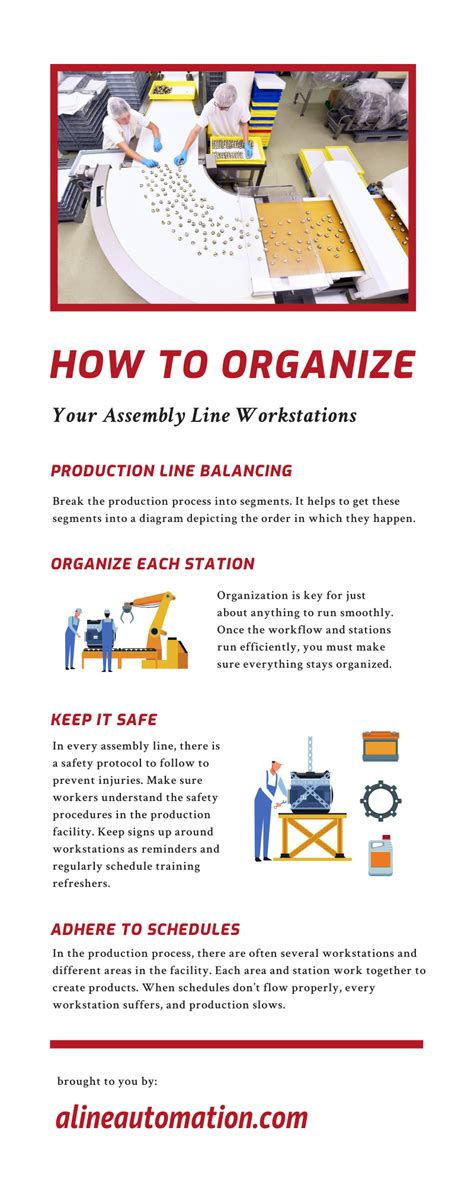 HOW TO ORGANIZE

Your Assembly Line Workstations

PRODUCTION LINE BALANCING

Break the production process into segments. It helps to get these segments into a diagram depicting the order in which they happen.

ORGANIZE EACH STATION

Organization is key for just about anything to run smoothly. Once the workflow and stations run efficiently, you must make sure everything stays organized.

KEEP IT SAFE

In every assembly line, there is a safety protocol to follow to prevent injuries. Make sure workers understand the safety procedures in the production facility. Keep signs up around workstations as reminders and regularly schedule training refreshers.

ADHERE TO SCHEDULES

In the production process, there are often several workstations and different areas in the facility. Each area and station work together to create products. When schedules don't flow properly, every workstation suffers, and production slows.

brought to you by:

alineautomation.com