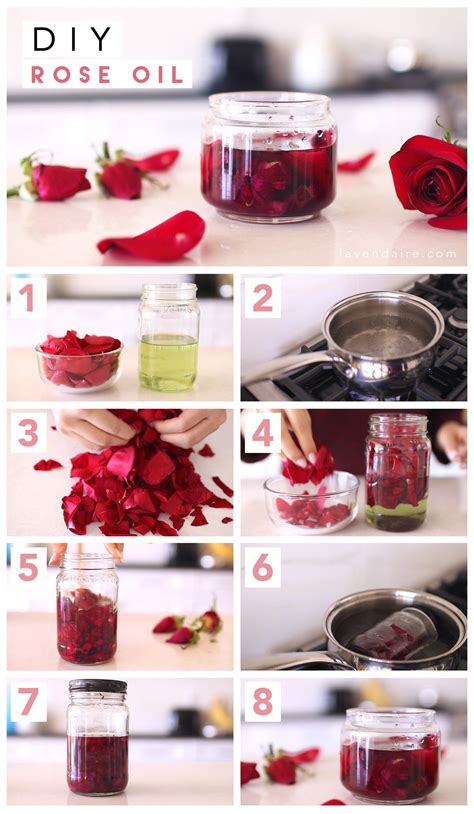 DIY
ROSE OIL

lavendaire.com

1

2

3

4

5

6

7

8