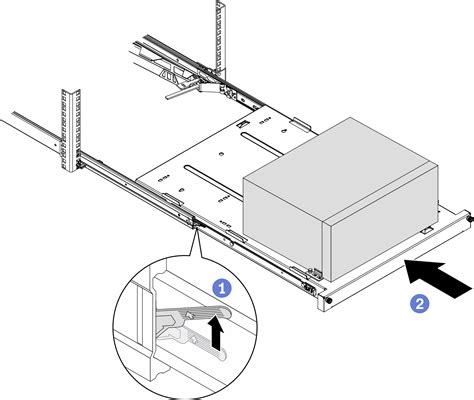 1
2