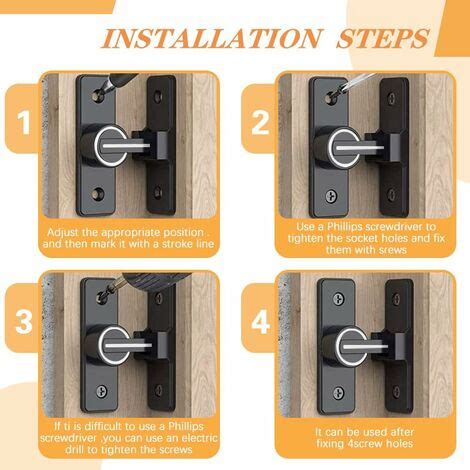 INSTALLATION STEPS

1

Adjust the appropriate position . and then mark it with a stroke line

2

Use a Phillips screwdriver to tighten the socket holes and fix them with srews

3

If ti is difficult to use a Phillips screwdriver ,you can use an electric drill to tighten the screws

4

It can be used after fixing 4screw holes