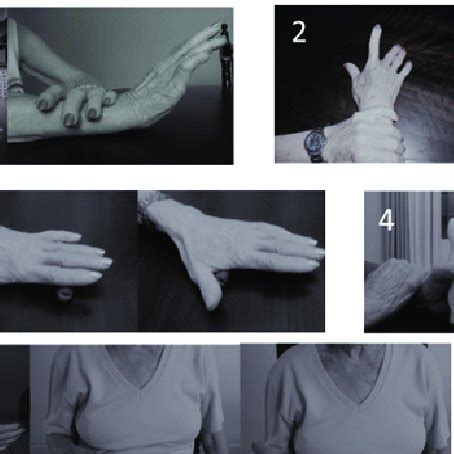 2

4