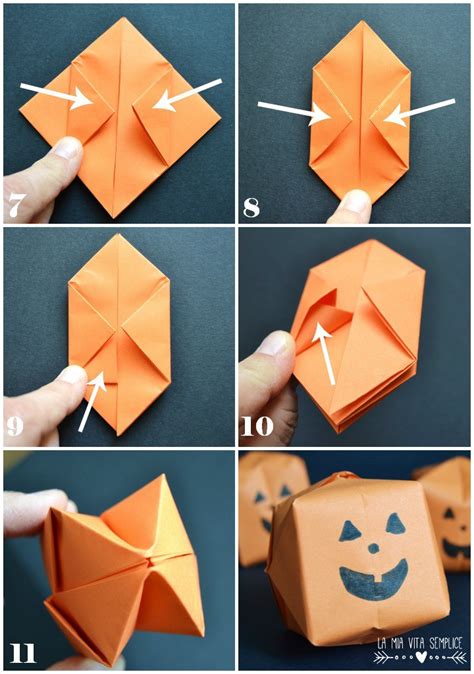 7

8

9

10

11

LA MIA VITA SEMPLICE