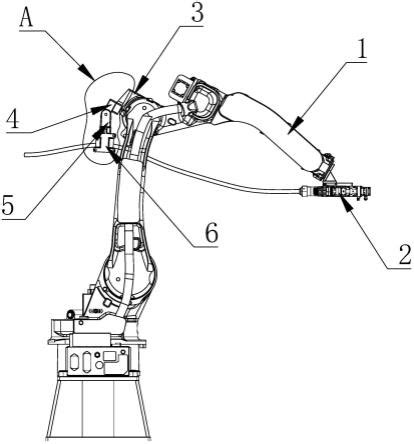 A
3
1
4
5
6
2