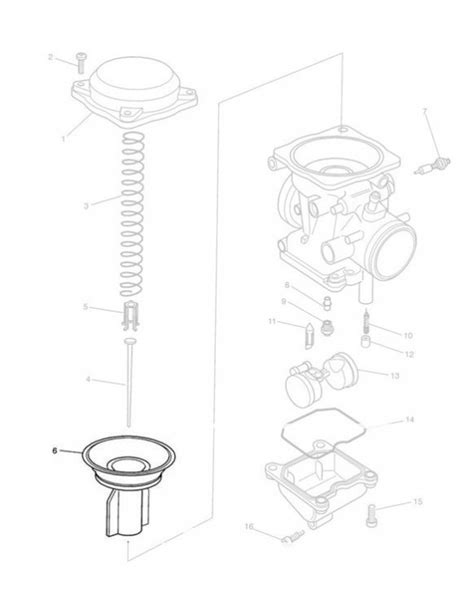 2
1
3
5
4
6
7
8
9
11
10
12
13
14
15
16