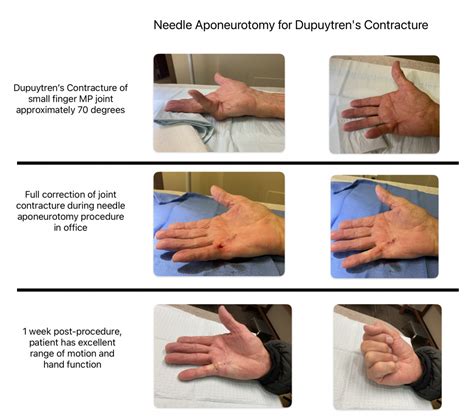 Needle Aponeurotomy for Dupuytren's Contracture

Dupuytren's Contracture of small finger MP joint approximately 70 degrees

Full correction of joint contracture during needle aponeurotomy procedure in office

1 week post-procedure, patient has excellent range of motion and hand function