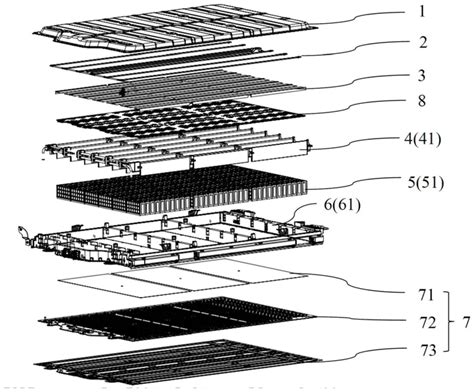 1
2
3
8
4(41)
5(51)
6(61)
71
72
73
7