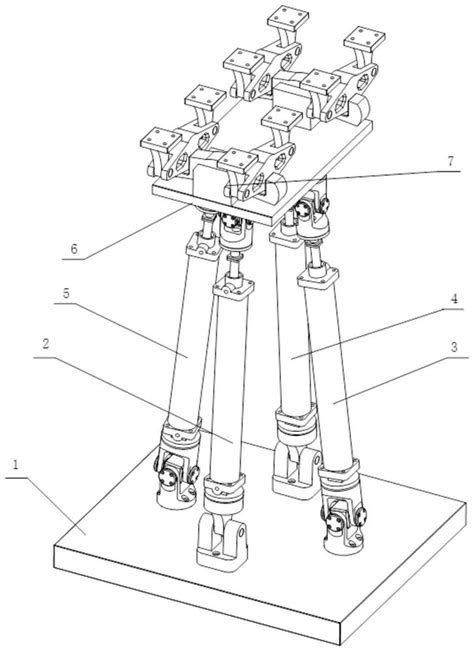 7
6
5
4
2
3
1