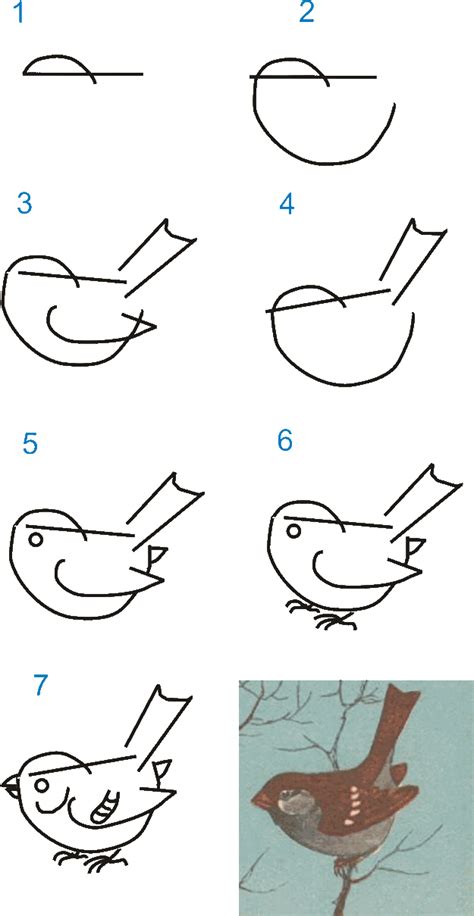 1
2
3
4
5
6
7