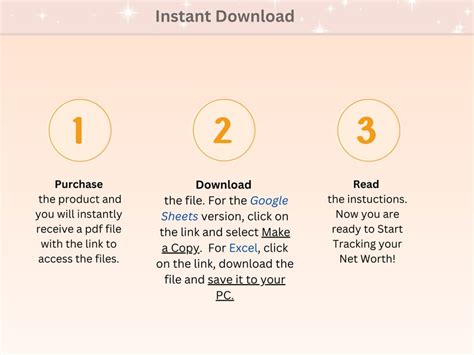 Instant Download

1

Purchase
the product and you will instantly receive a pdf file with the link to access the files.

2

Download
the file. For the Google Sheets version, click on the link and select Make a Copy. For Excel, click on the link, download the file and save it to your PC.

3

Read
the instuctions. Now you are ready to Start Tracking your Net Worth!