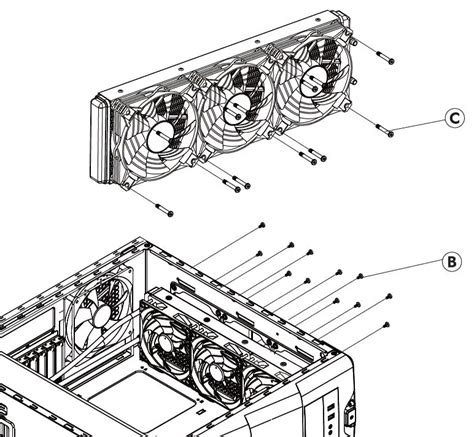 C

B